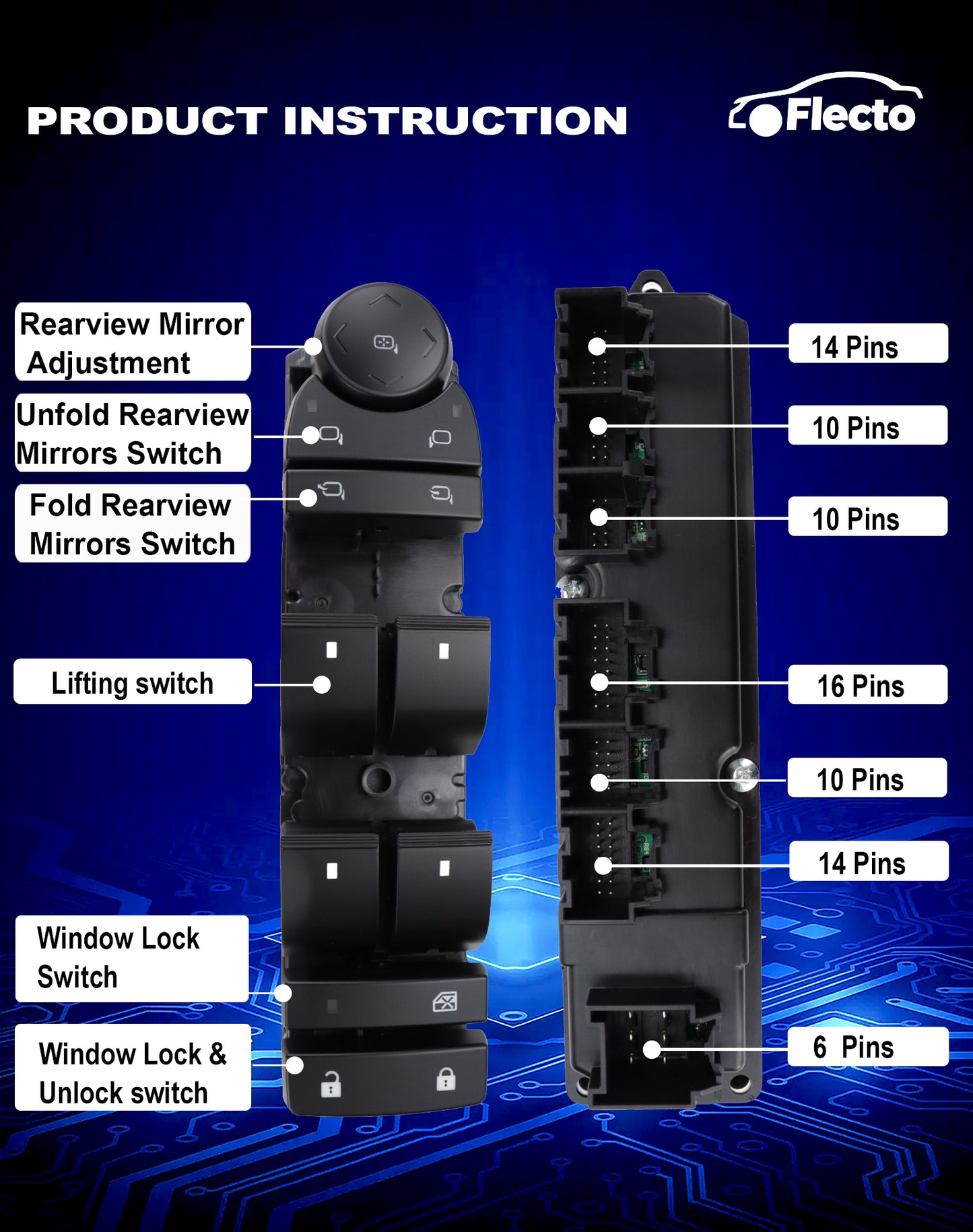 PRODUCT INSTRUCTION

Flecto

Rearview Mirror Adjustment

Unfold Rearview Mirrors Switch

Fold Rearview Mirrors Switch

Lifting switch

Window Lock Switch

Window Lock & Unlock switch

14 Pins

10 Pins

10 Pins

16 Pins

10 Pins

14 Pins

6 Pins