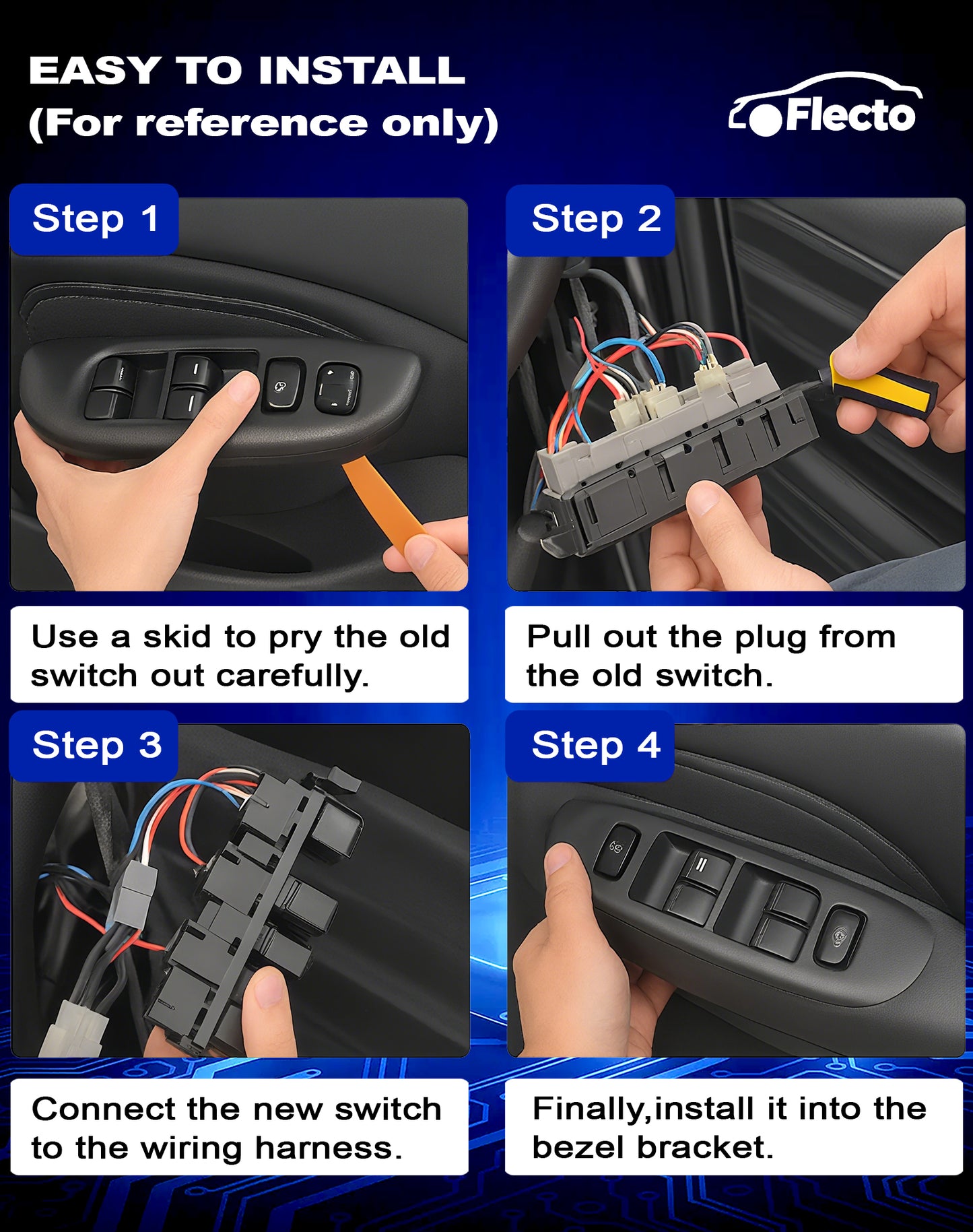 EASY TO INSTALL
(For reference only)

Flecto

Step 1

Use a skid to pry the old switch out carefully.

Step 2

Pull out the plug from the old switch.

Step 3

Connect the new switch to the wiring harness.

Step 4

Finally,install it into the bezel bracket.