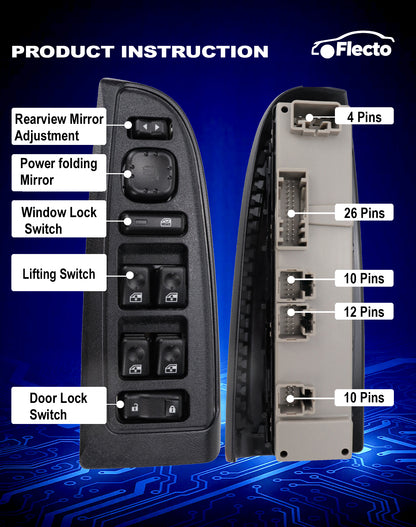 PRODUCT INSTRUCTION

Flecto

Rearview Mirror Adjustment

Power folding Mirror

Window Lock Switch

Lifting Switch

Door Lock Switch

4 Pins

26 Pins

10 Pins

12 Pins

10 Pins