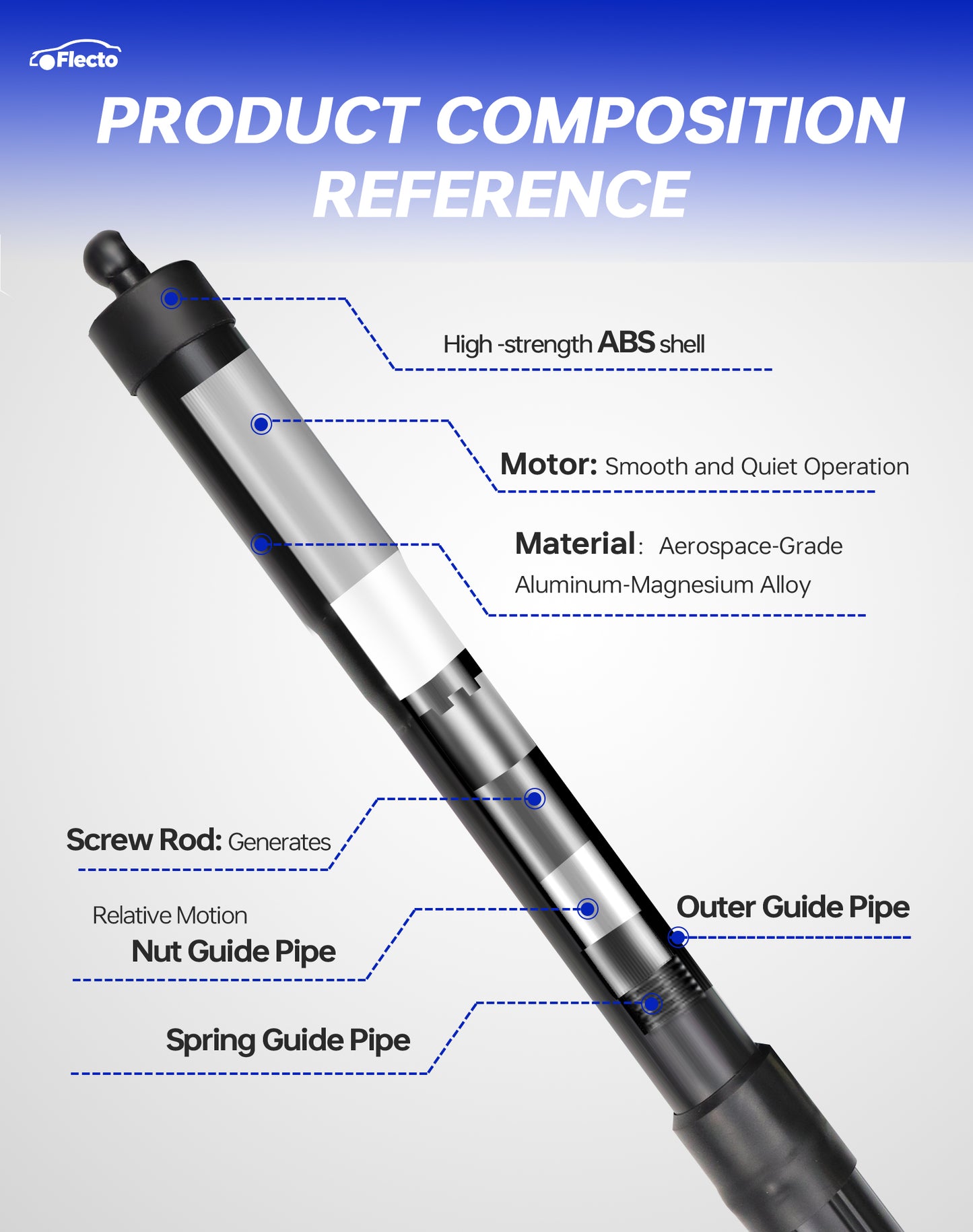 Flecto

PRODUCT COMPOSITION REFERENCE

High -strength ABS shell

Motor: Smooth and Quiet Operation

Material: Aerospace-Grade Aluminum-Magnesium Alloy

Screw Rod: Generates

Relative Motion

Nut Guide Pipe

Outer Guide Pipe

Spring Guide Pipe