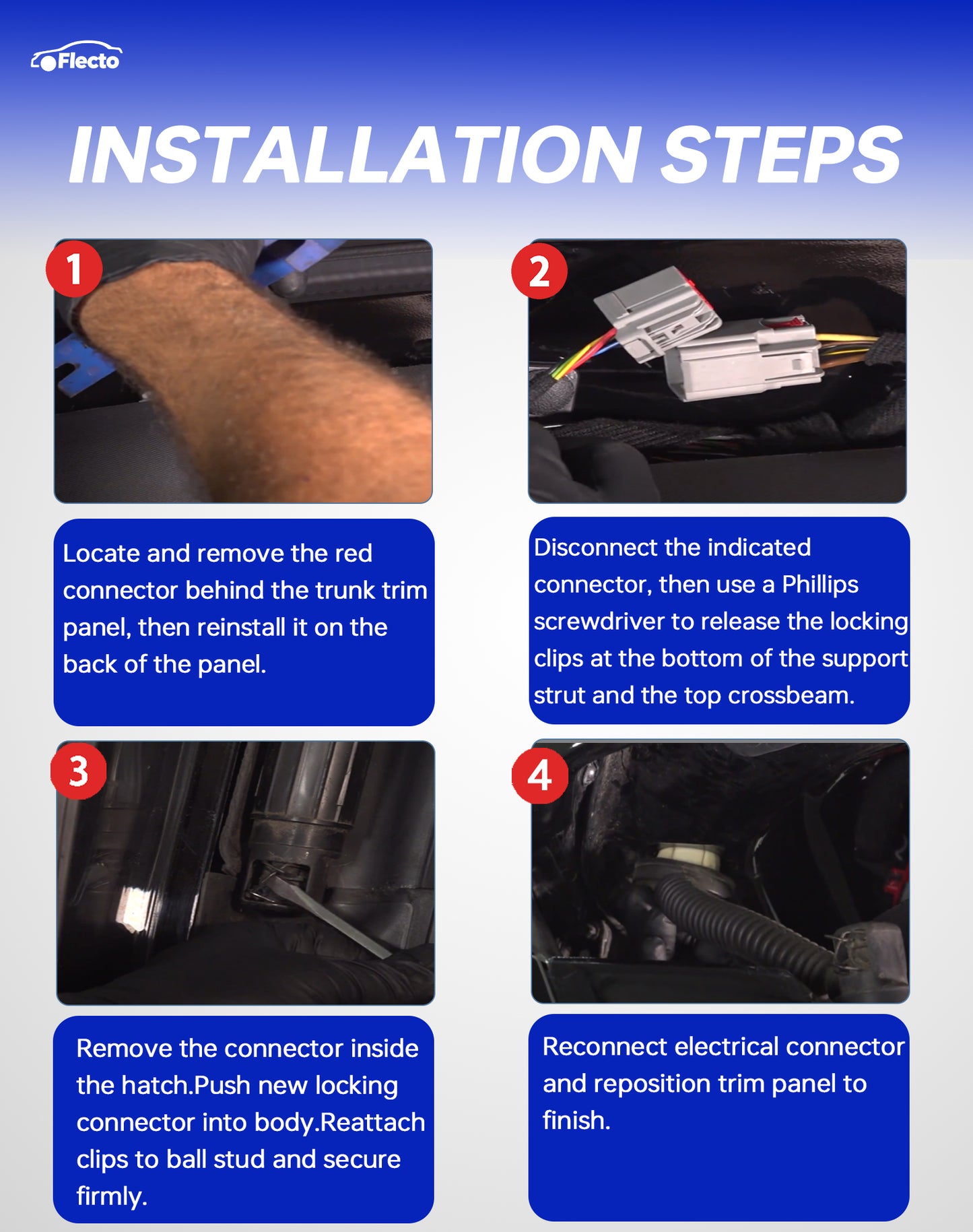 Flecto

INSTALLATION STEPS

1

Locate and remove the red connector behind the trunk trim panel, then reinstall it on the back of the panel.

2

Disconnect the indicated connector, then use a Phillips screwdriver to release the locking clips at the bottom of the support strut and the top crossbeam.

3

Remove the connector inside the hatch.Push new locking connector into body.Reattach clips to ball stud and secure firmly.

4

Reconnect electrical connector and reposition trim panel to finish.