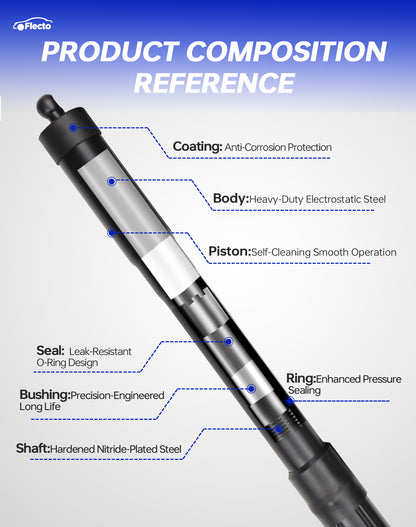 Flecto

PRODUCT COMPOSITION REFERENCE

Coating: Anti-Corrosion Protection

Body:Heavy-Duty Electrostatic Steel

Piston:Self-Cleaning Smooth Operation

Seal: Leak-Resistant O-Ring Design

Ring:Enhanced Pressure Sealing

Bushing:Precision-Engineered Long Life

Shaft:Hardened Nitride-Plated Steel