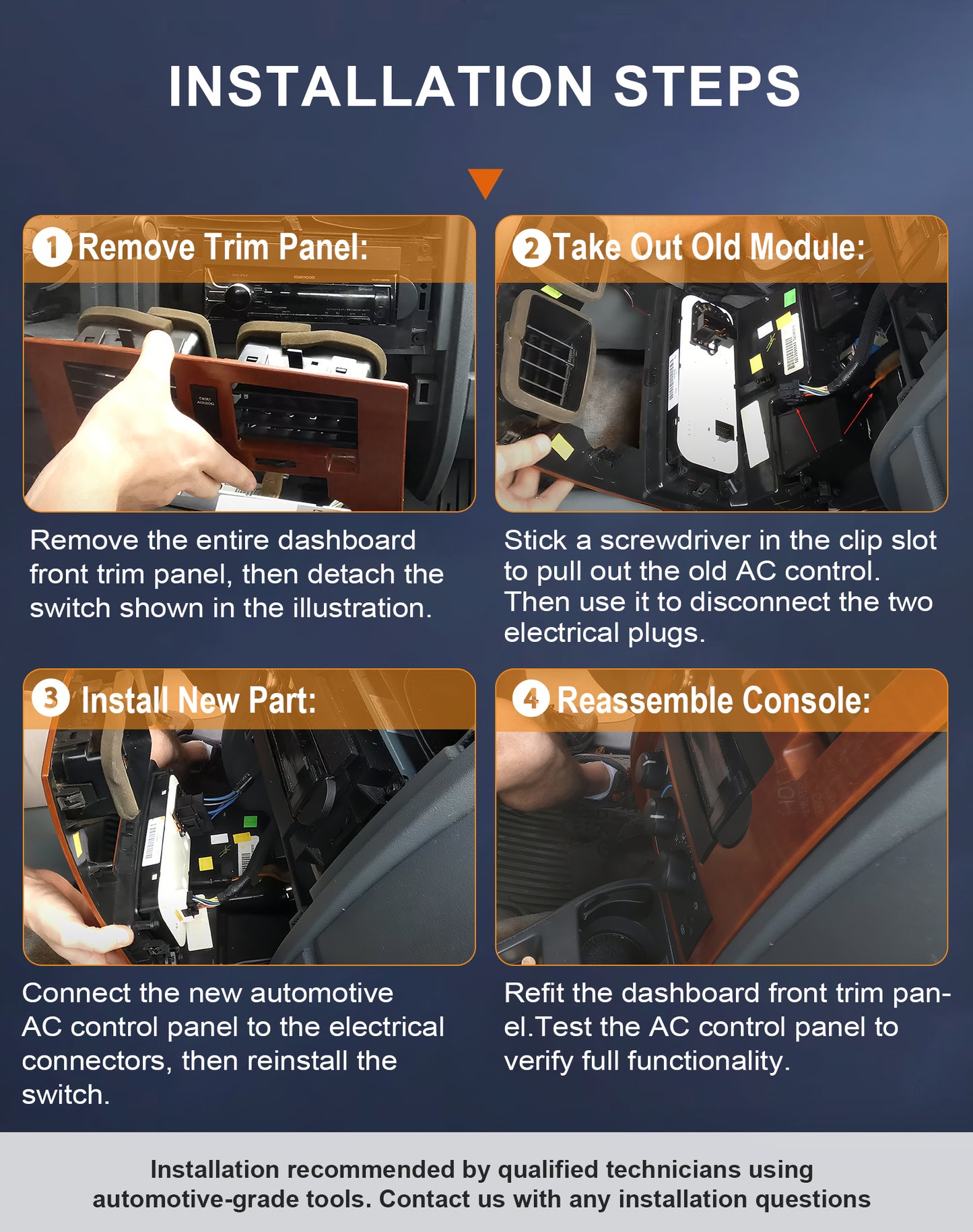 INSTALLATION STEPS

1 Remove Trim Panel:

Remove the entire dashboard front trim panel, then detach the switch shown in the illustration.

2 Take Out Old Module:

Stick a screwdriver in the clip slot to pull out the old AC control. Then use it to disconnect the two electrical plugs.

3 Install New Part:

Connect the new automotive AC control panel to the electrical connectors, then reinstall the switch.

4 Reassemble Console:

Refit the dashboard front trim panel.Test the AC control panel to verify full functionality.

Installation recommended by qualified technicians using automotive-grade tools. Contact us with any installation questions