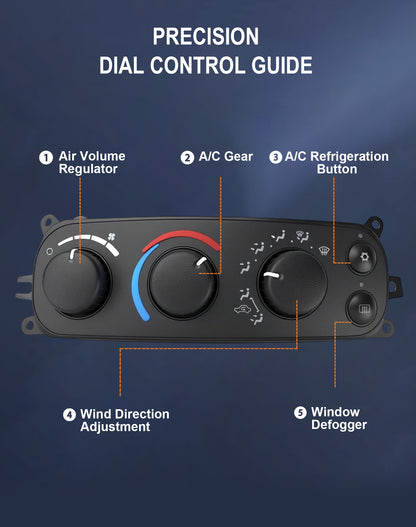 PRECISION
DIAL CONTROL GUIDE

1 Air Volume Regulator

2 A/C Gear

3 A/C Refrigeration Button

4 Wind Direction Adjustment

5 Window Defogger