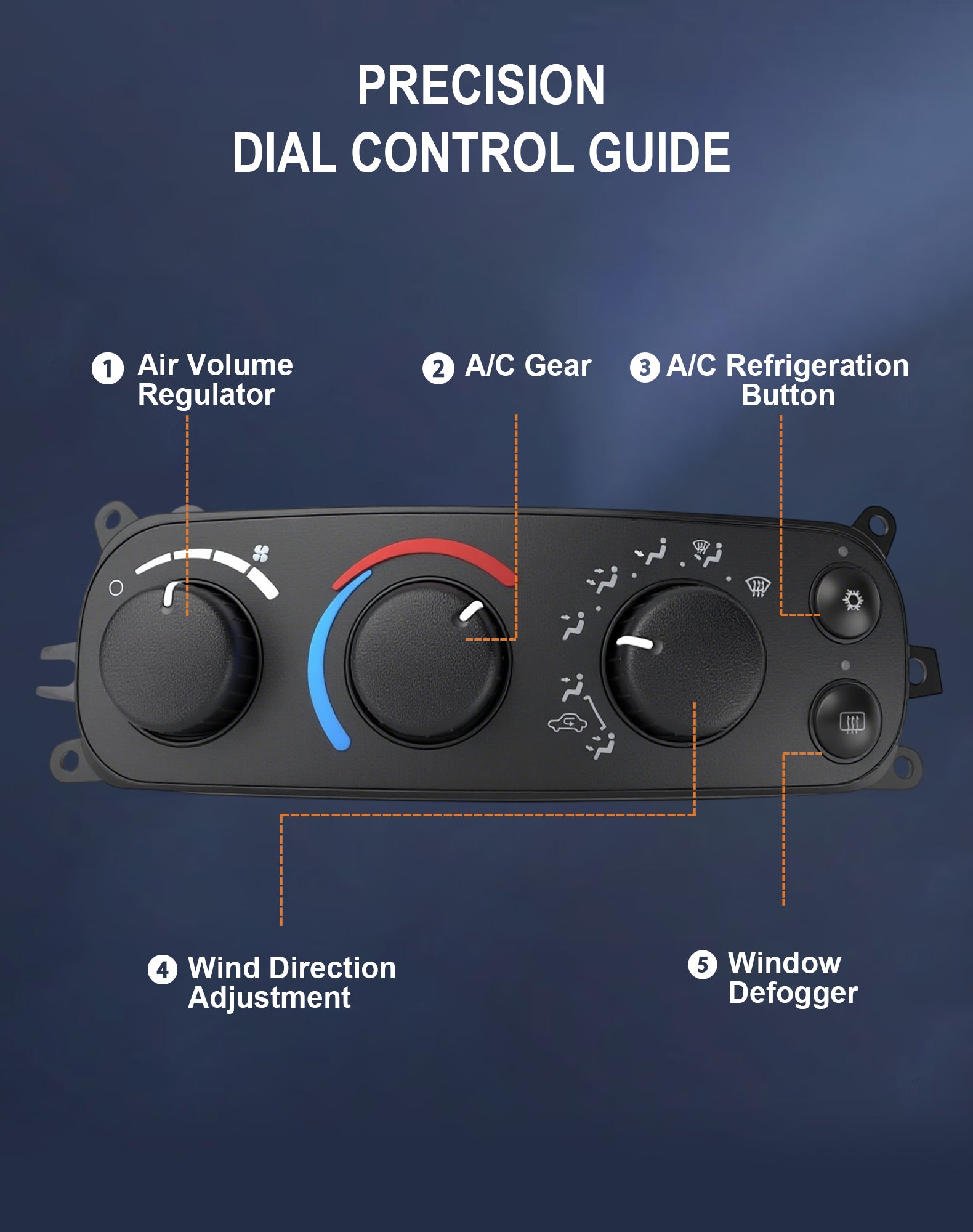 PRECISION
DIAL CONTROL GUIDE

1 Air Volume Regulator

2 A/C Gear

3 A/C Refrigeration Button

4 Wind Direction Adjustment

5 Window Defogger