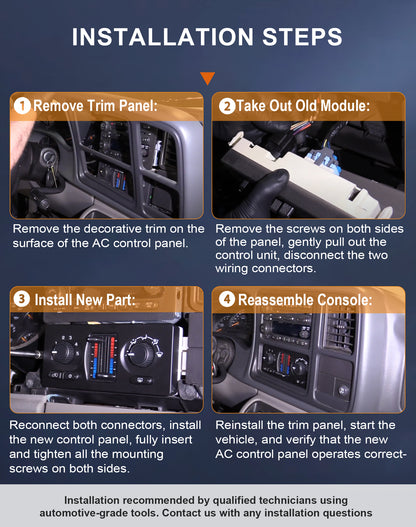 INSTALLATION STEPS

1 Remove Trim Panel:

Remove the decorative trim on the surface of the AC control panel.

2 Take Out Old Module:

Remove the screws on both sides of the panel, gently pull out the control unit, disconnect the two wiring connectors.

3 Install New Part:

Reconnect both connectors, install the new control panel, fully insert and tighten all the mounting screws on both sides.

4 Reassemble Console:

Reinstall the trim panel, start the vehicle, and verify that the new AC control panel operates correct-

Installation recommended by qualified technicians using automotive-grade tools. Contact us with any installation questions