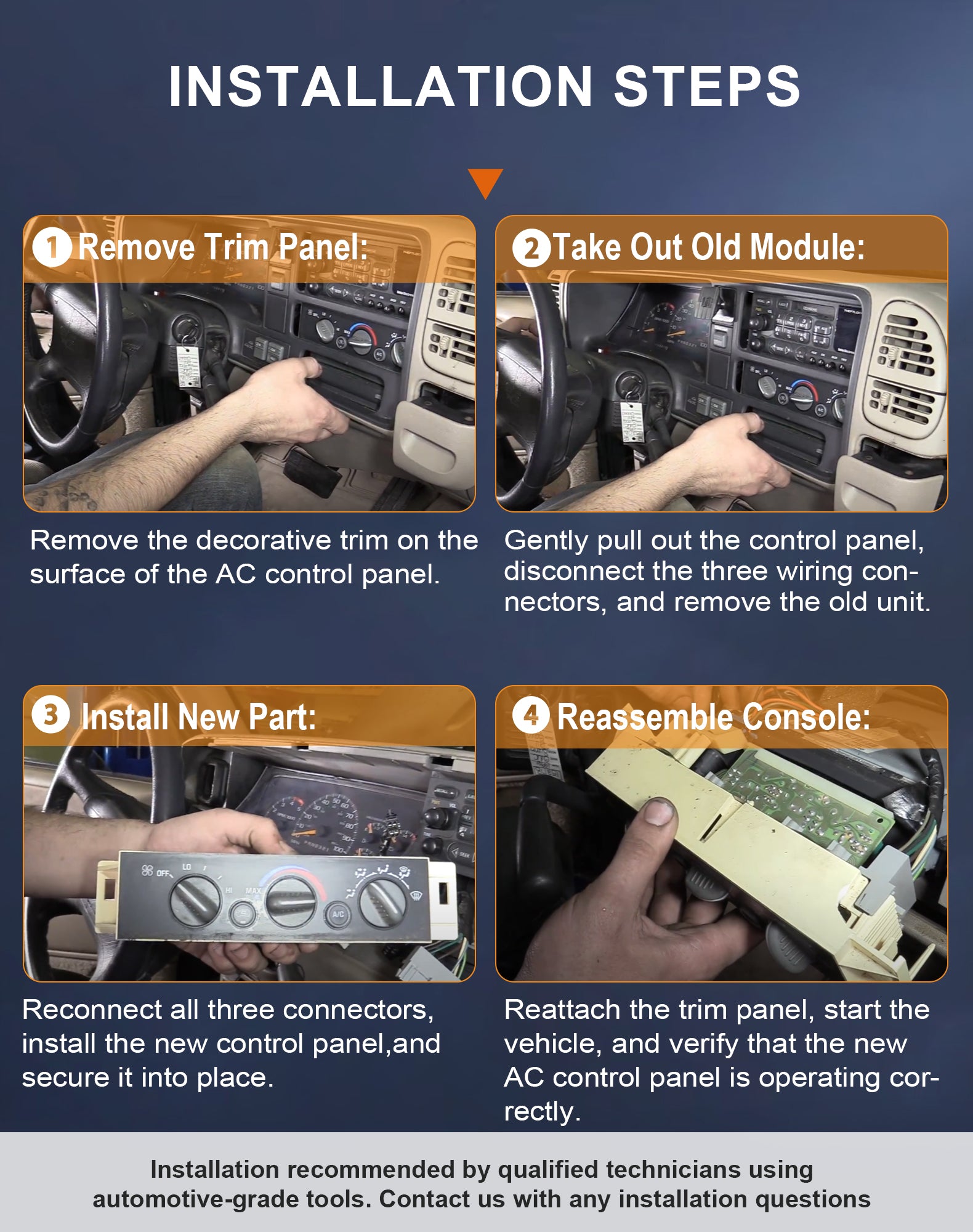 INSTALLATION STEPS

1 Remove Trim Panel:

Remove the decorative trim on the surface of the AC control panel.

2 Take Out Old Module:

Gently pull out the control panel, disconnect the three wiring connectors, and remove the old unit.

3 Install New Part:

OFF LO HI MAX A/C

Reconnect all three connectors, install the new control panel,and secure it into place.

4 Reassemble Console:

Reattach the trim panel, start the vehicle, and verify that the new AC control panel is operating correctly.

Installation recommended by qualified technicians using automotive-grade tools. Contact us with any installation questions