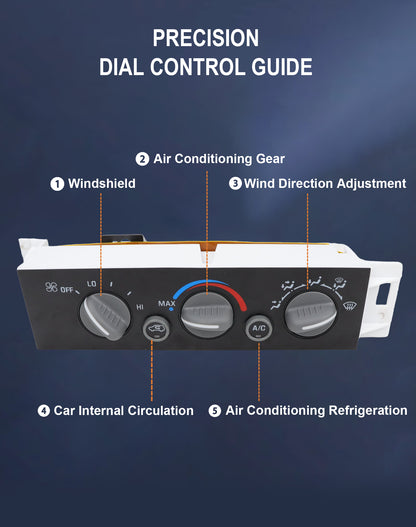 PRECISION
DIAL CONTROL GUIDE

2 Air Conditioning Gear

1 Windshield

3 Wind Direction Adjustment

OFF LO HI MAX A/C

4 Car Internal Circulation

5 Air Conditioning Refrigeration