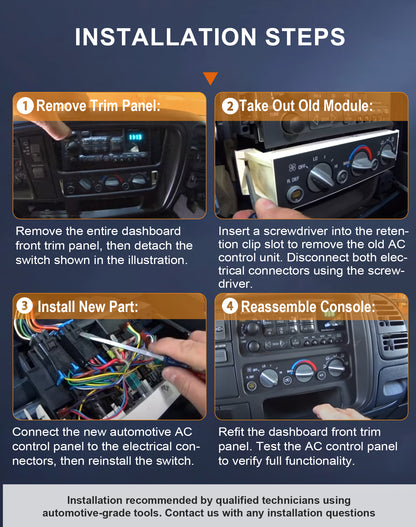 INSTALLATION STEPS

1 Remove Trim Panel:

Remove the entire dashboard front trim panel, then detach the switch shown in the illustration.

2 Take Out Old Module:

Insert a screwdriver into the retention clip slot to remove the old AC control unit. Disconnect both electrical connectors using the screwdriver.

3 Install New Part:

Connect the new automotive AC control panel to the electrical connectors, then reinstall the switch.

4 Reassemble Console:

Refit the dashboard front trim panel. Test the AC control panel to verify full functionality.

Installation recommended by qualified technicians using automotive-grade tools. Contact us with any installation questions