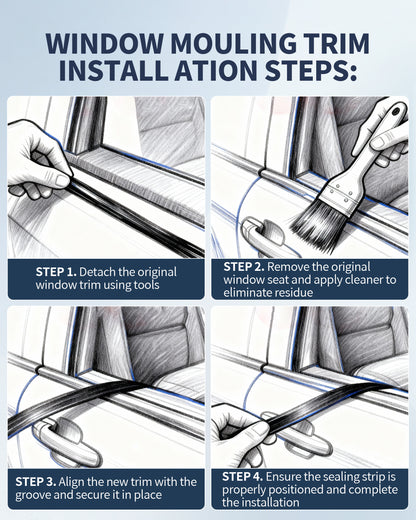 WINDOW MOULING TRIM INSTALL ATION STEPS:

STEP 1. Detach the original window trim using tools

STEP 2. Remove the original window seat and apply cleaner to eliminate residue

STEP 3. Align the new trim with the groove and secure it in place

STEP 4. Ensure the sealing strip is properly positioned and complete the installation