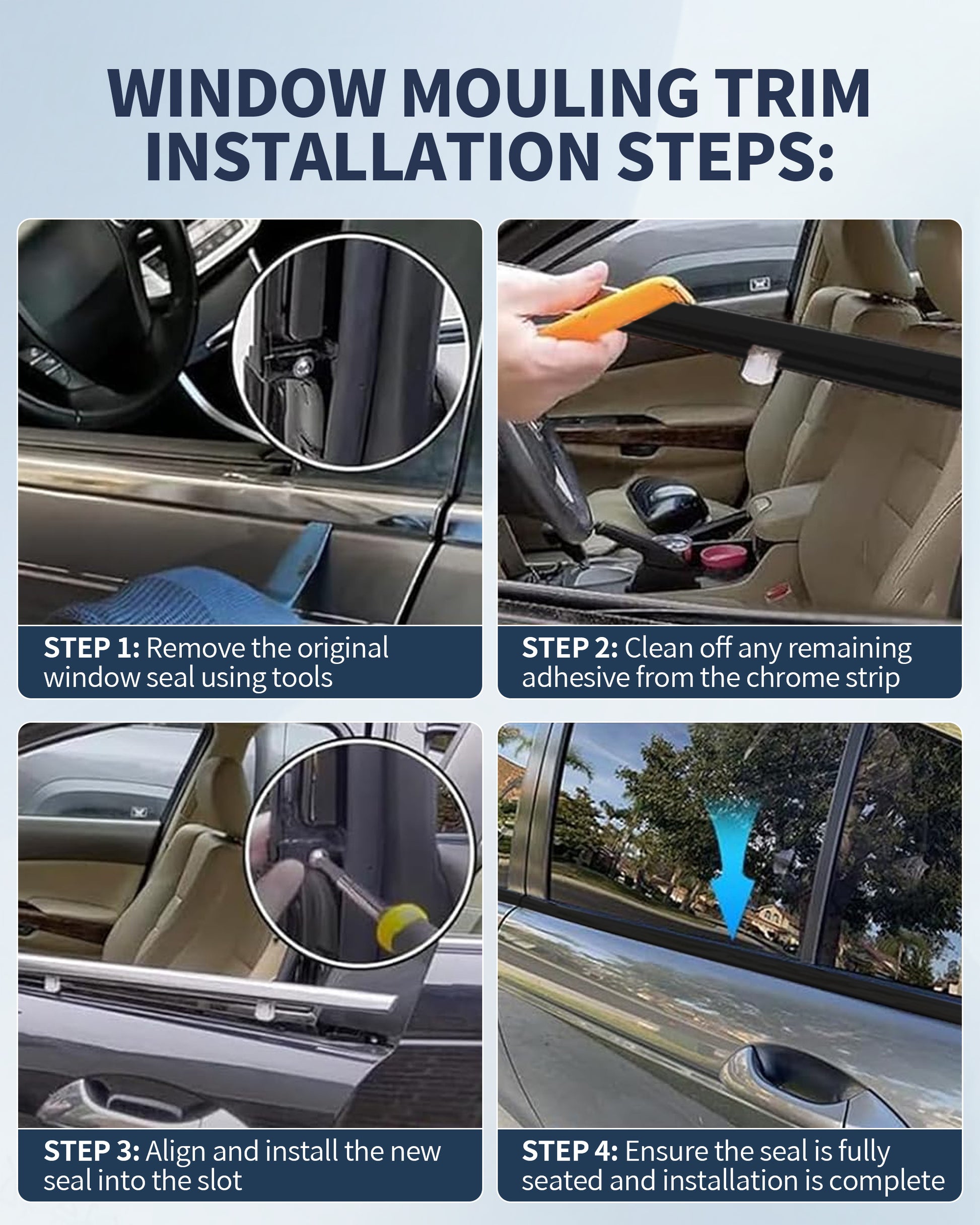 WINDOW MOULING TRIM INSTALLATION STEPS:

STEP 1: Remove the original window seal using tools

STEP 2: Clean off any remaining adhesive from the chrome strip

STEP 3: Align and install the new seal into the slot

STEP 4: Ensure the seal is fully seated and installation is complete