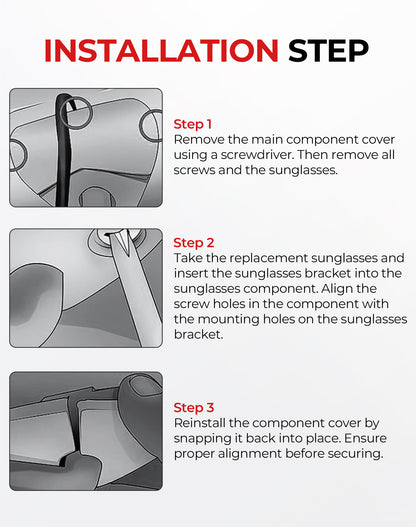 INSTALLATION STEP

Step 1
Remove the main component cover using a screwdriver. Then remove all screws and the sunglasses.

Step 2
Take the replacement sunglasses and insert the sunglasses bracket into the sunglasses component. Align the screw holes in the component with the mounting holes on the sunglasses bracket.

Step 3
Reinstall the component cover by snapping it back into place. Ensure proper alignment before securing.