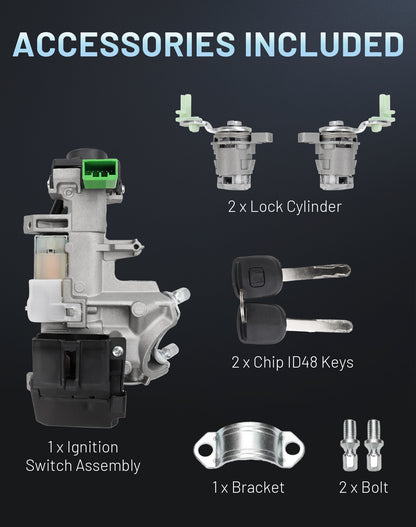 ACCESSORIES INCLUDED

2 x Lock Cylinder

2 x Chip ID48 Keys

1 x Ignition Switch Assembly

1 x Bracket

2 x Bolt