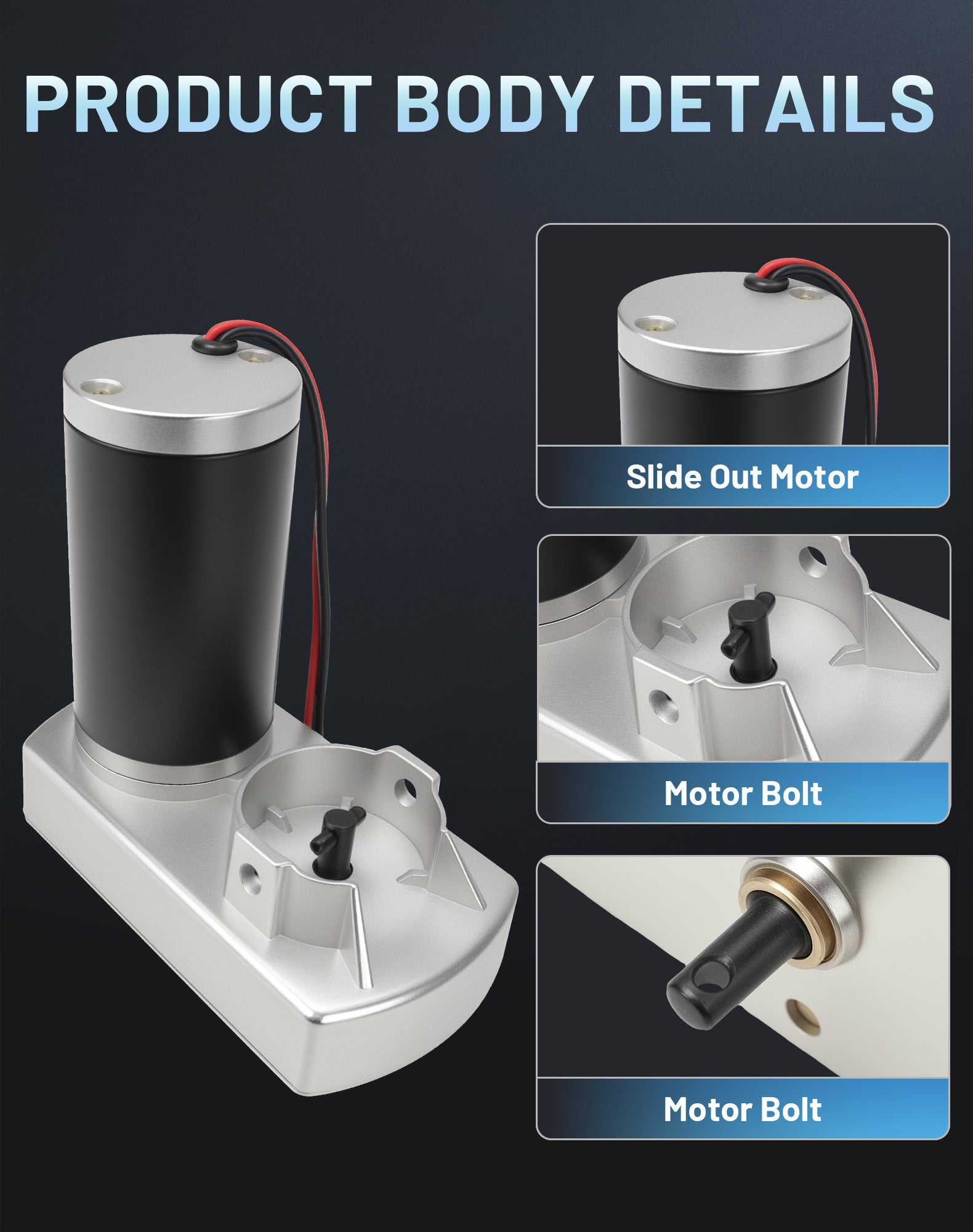 PRODUCT BODY DETAILS

Slide Out Motor

Motor Bolt

Motor Bolt