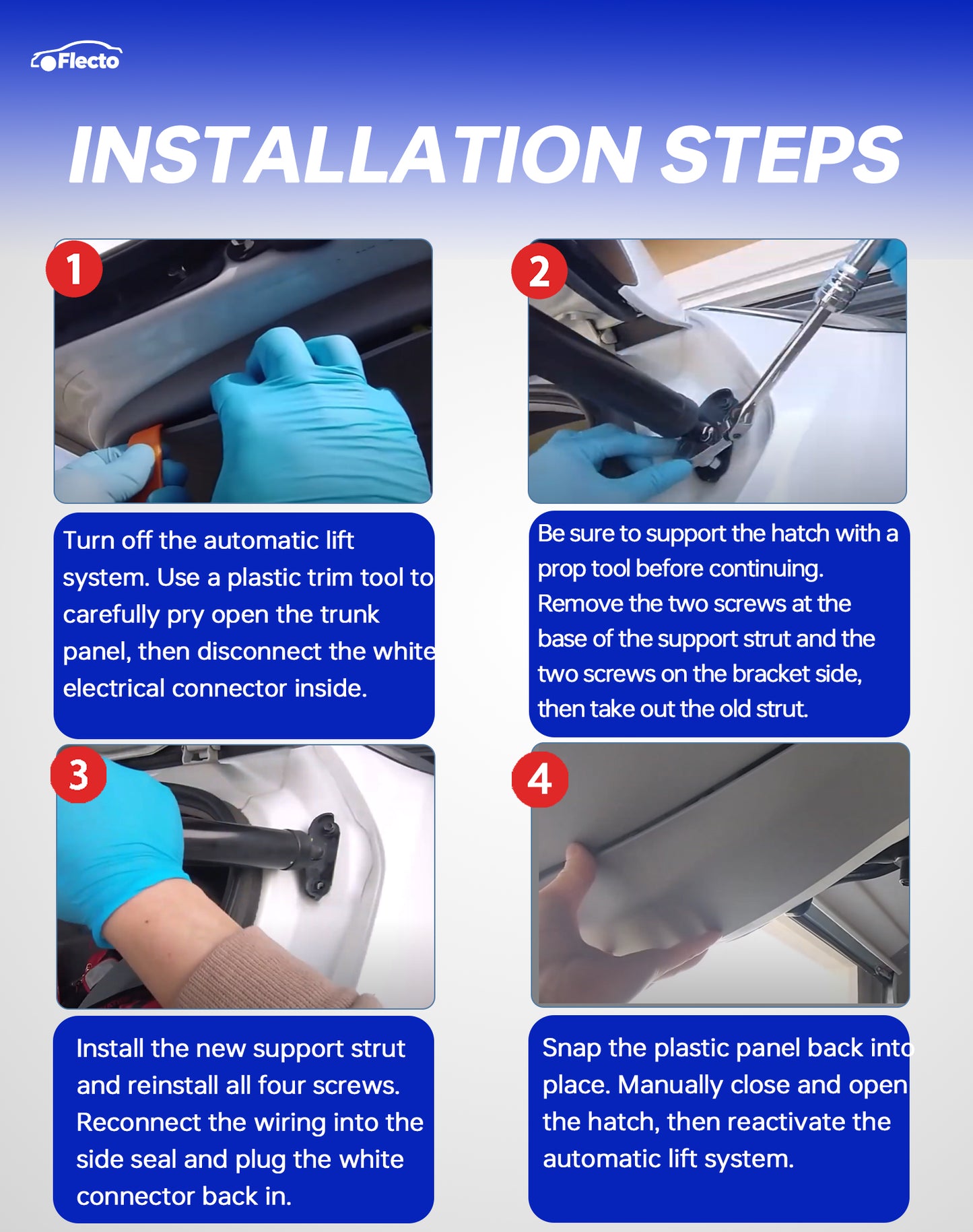 Flecto

INSTALLATION STEPS

1

Turn off the automatic lift system. Use a plastic trim tool to carefully pry open the trunk panel, then disconnect the white electrical connector inside.

2

Be sure to support the hatch with a prop tool before continuing. Remove the two screws at the base of the support strut and the two screws on the bracket side, then take out the old strut.

3

Install the new support strut and reinstall all four screws. Reconnect the wiring into the side seal and plug the white connector back in.

4

Snap the plastic panel back into place. Manually close and open the hatch, then reactivate the automatic lift system.