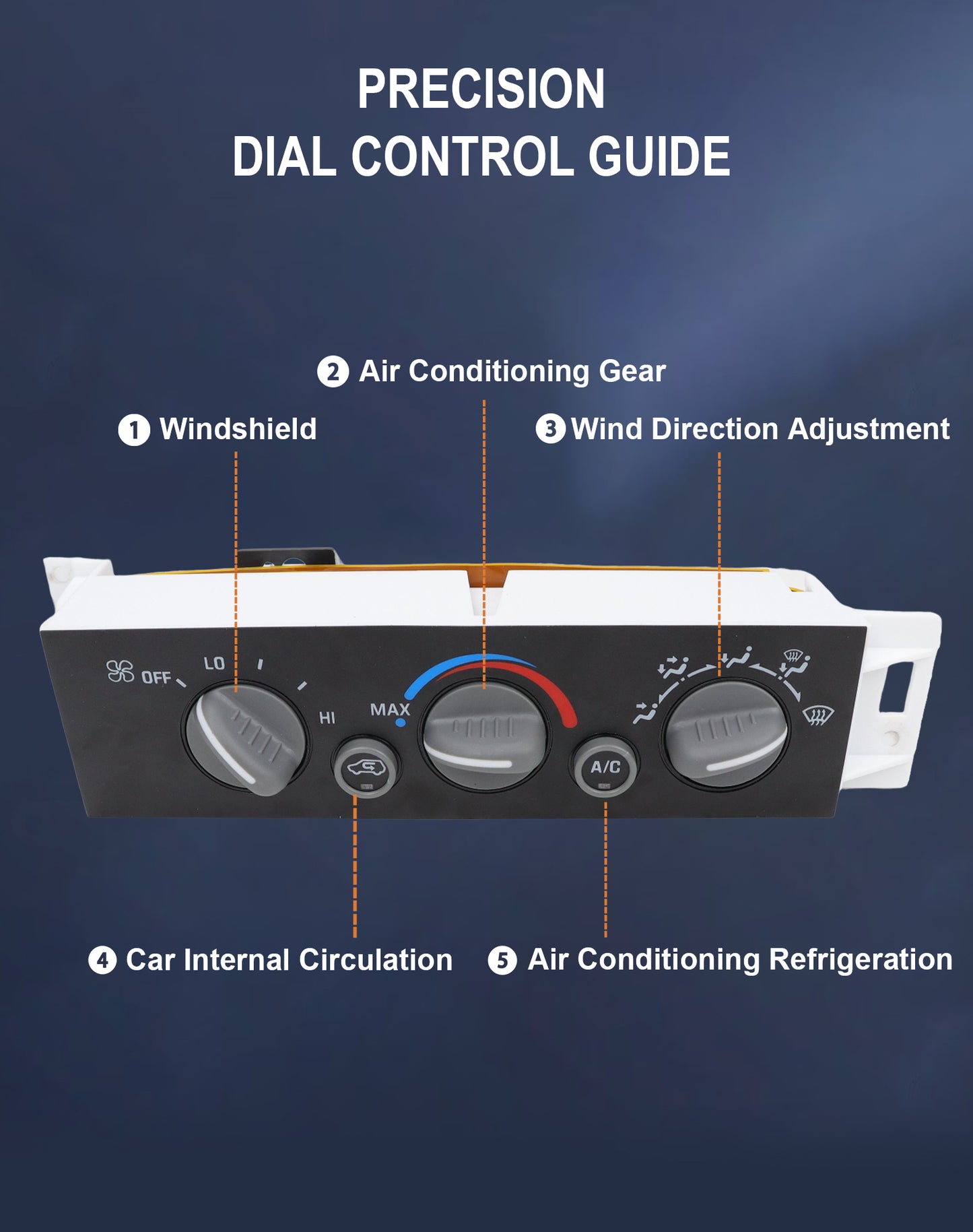 PRECISION
DIAL CONTROL GUIDE

2 Air Conditioning Gear

1 Windshield

3 Wind Direction Adjustment

OFF LO HI MAX A/C

4 Car Internal Circulation

5 Air Conditioning Refrigeration