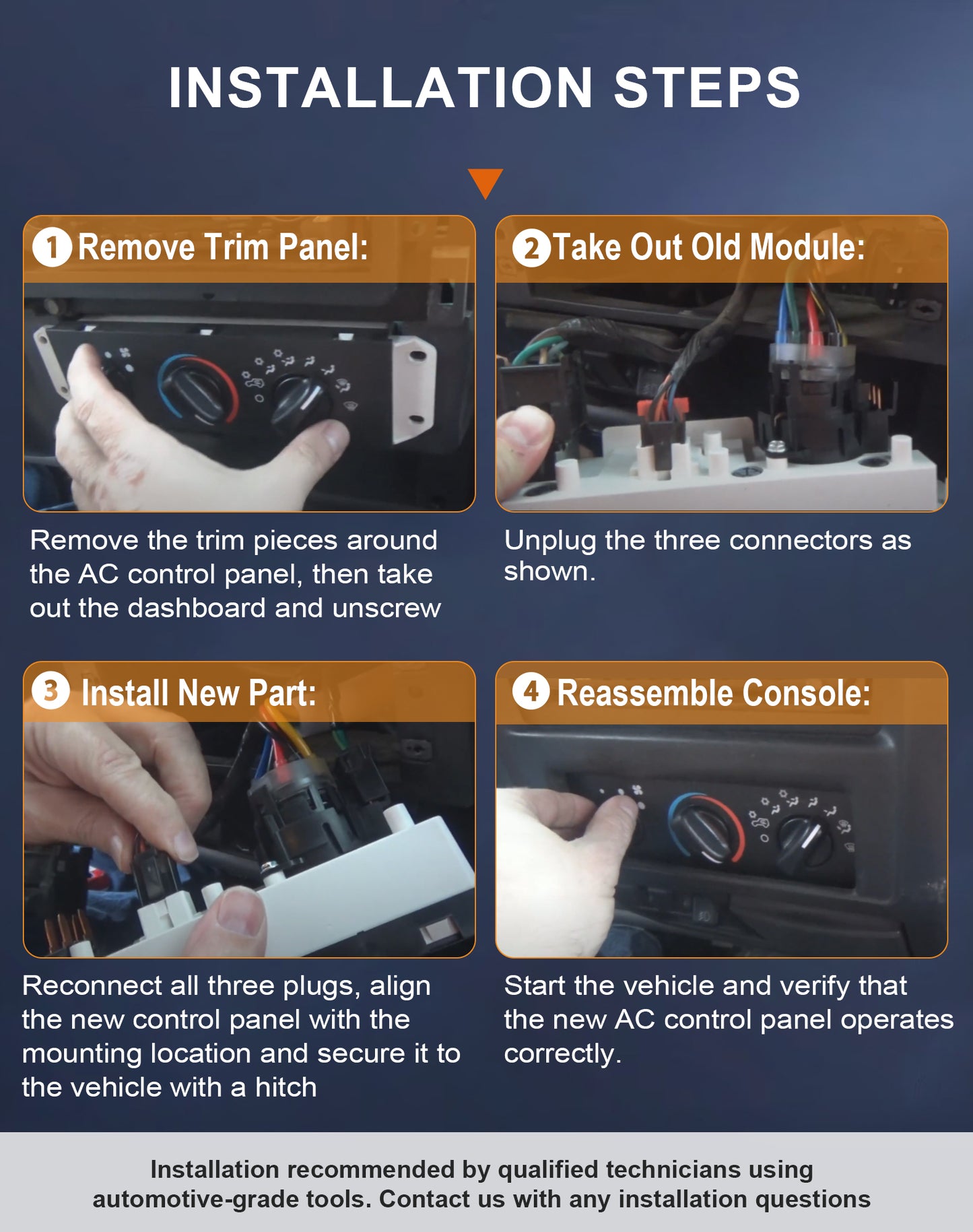 INSTALLATION STEPS

1 Remove Trim Panel:

Remove the trim pieces around the AC control panel, then take out the dashboard and unscrew

2 Take Out Old Module:

Unplug the three connectors as shown.

3 Install New Part:

Reconnect all three plugs, align the new control panel with the mounting location and secure it to the vehicle with a hitch

4 Reassemble Console:

Start the vehicle and verify that the new AC control panel operates correctly.

Installation recommended by qualified technicians using automotive-grade tools. Contact us with any installation questions