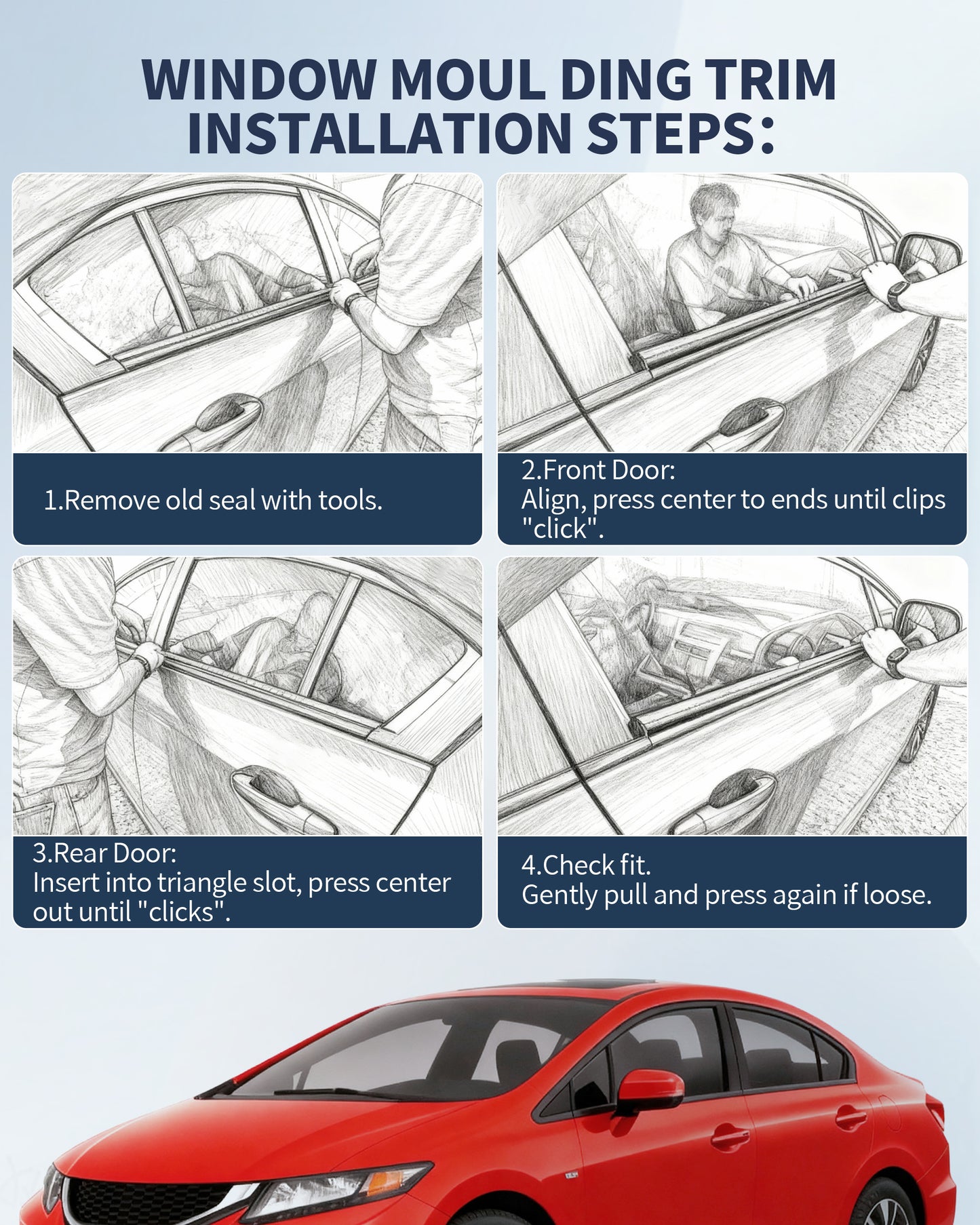 WINDOW MOUL DING TRIM INSTALLATION STEPS:

1.Remove old seal with tools.

2.Front Door:
Align, press center to ends until clips "click".

3.Rear Door:
Insert into triangle slot, press center out until "clicks".

4.Check fit.
Gently pull and press again if loose.