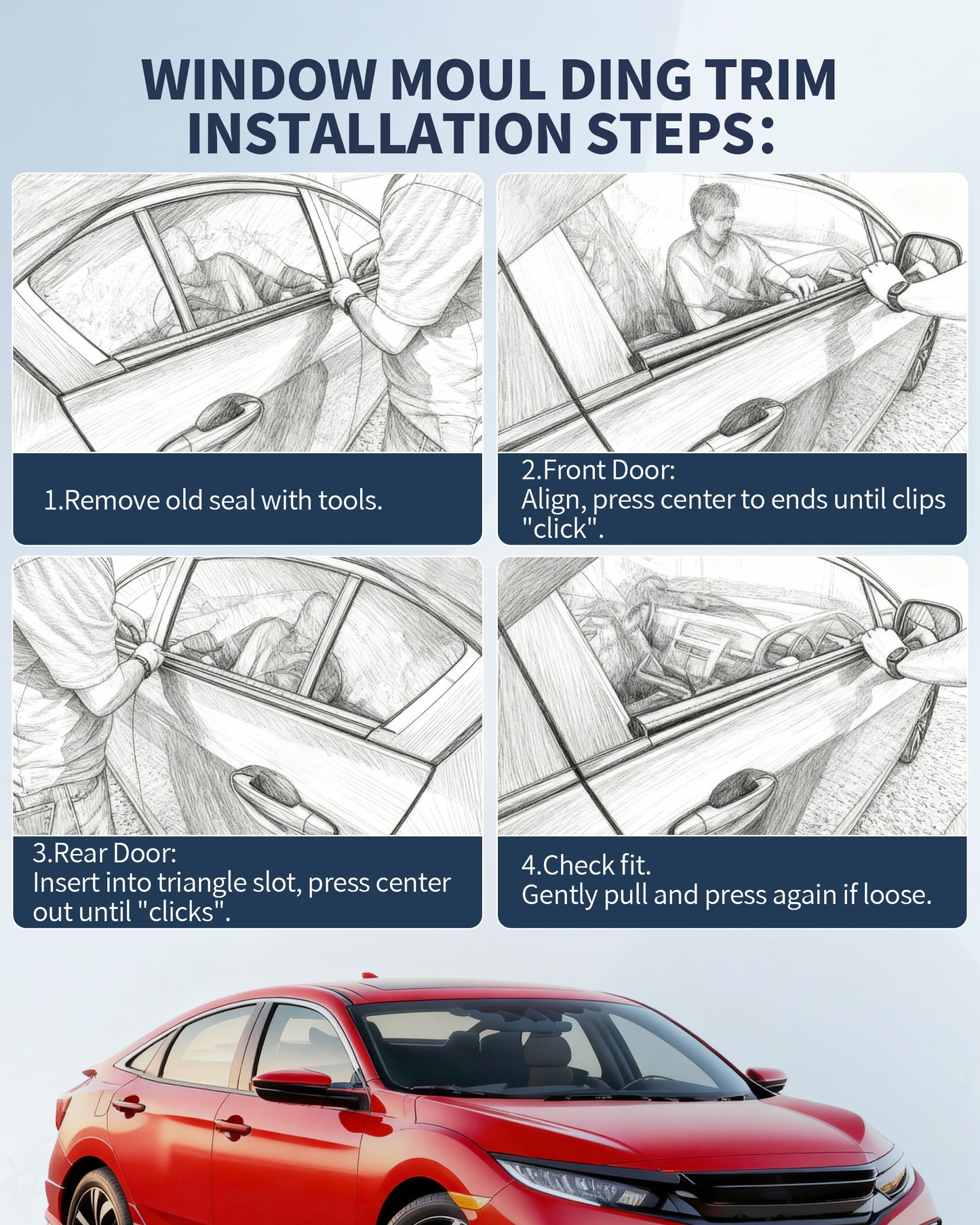 WINDOW MOUL DING TRIM INSTALLATION STEPS:

1.Remove old seal with tools.

2.Front Door:
Align, press center to ends until clips "click".

3.Rear Door:
Insert into triangle slot, press center out until "clicks".

4.Check fit.
Gently pull and press again if loose.