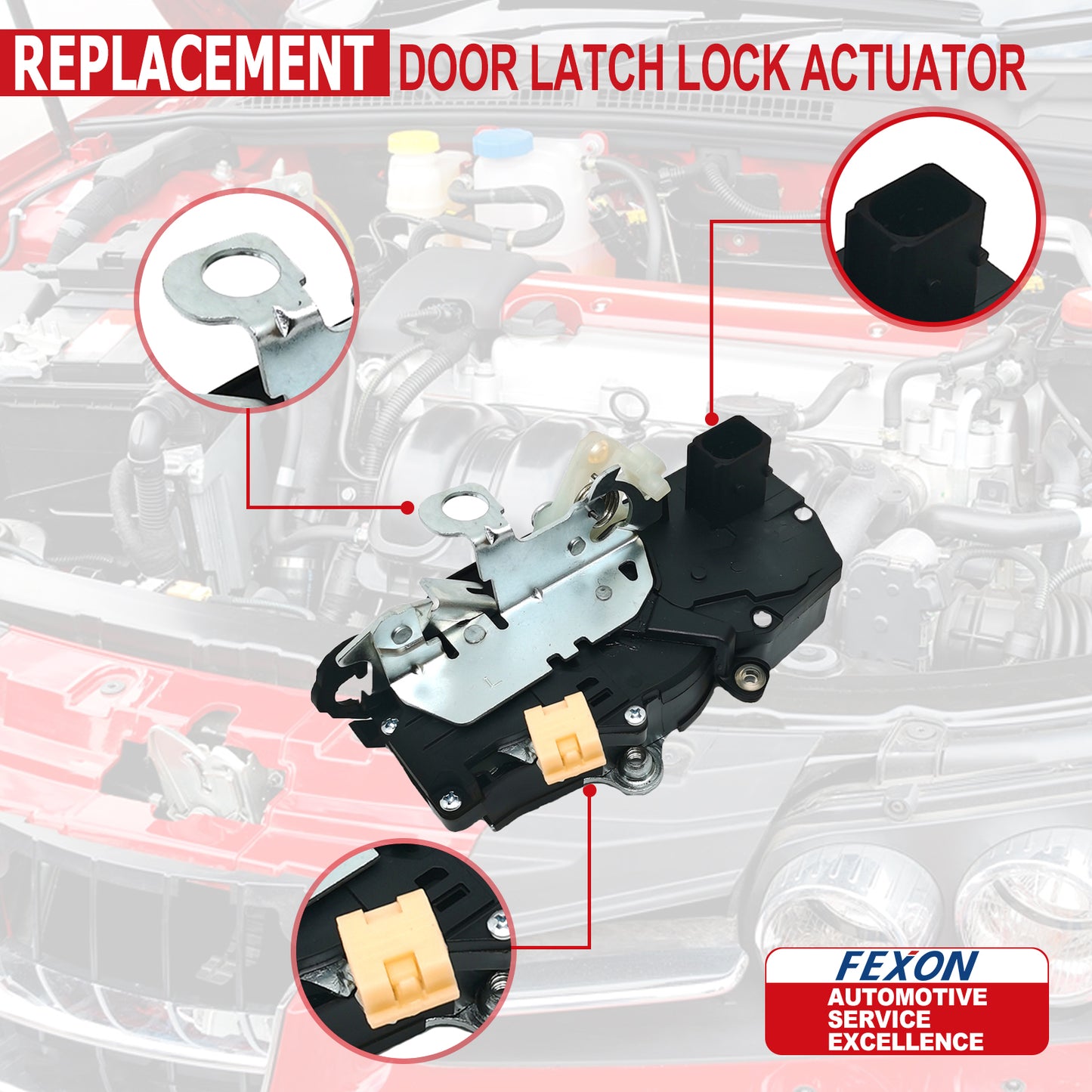 REPLACEMENT DOOR LATCH LOCK ACTUATOR

L

FEXON
AUTOMOTIVE
SERVICE
EXCELLENCE