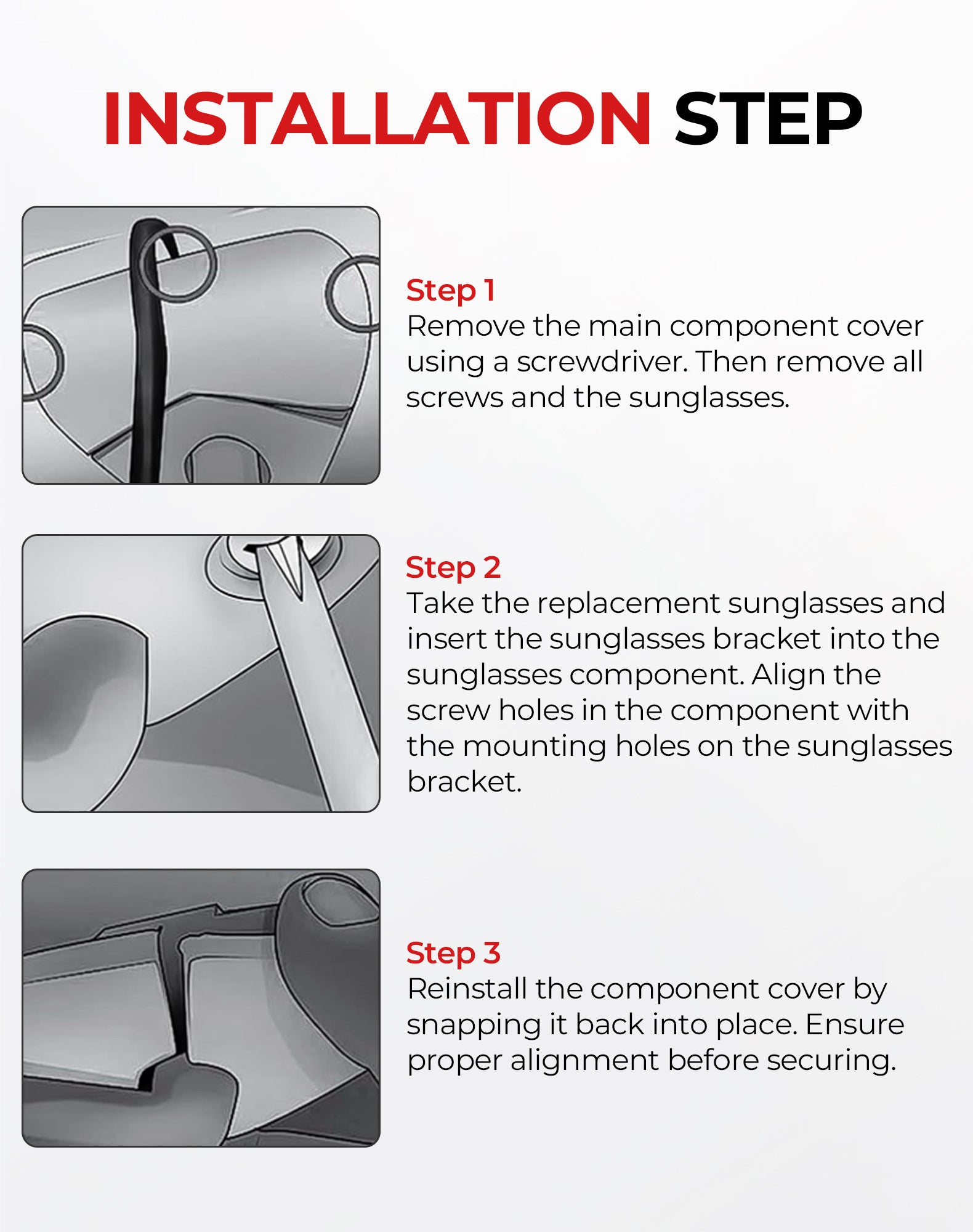 INSTALLATION STEP

Step 1
Remove the main component cover using a screwdriver. Then remove all screws and the sunglasses.

Step 2
Take the replacement sunglasses and insert the sunglasses bracket into the sunglasses component. Align the screw holes in the component with the mounting holes on the sunglasses bracket.

Step 3
Reinstall the component cover by snapping it back into place. Ensure proper alignment before securing.