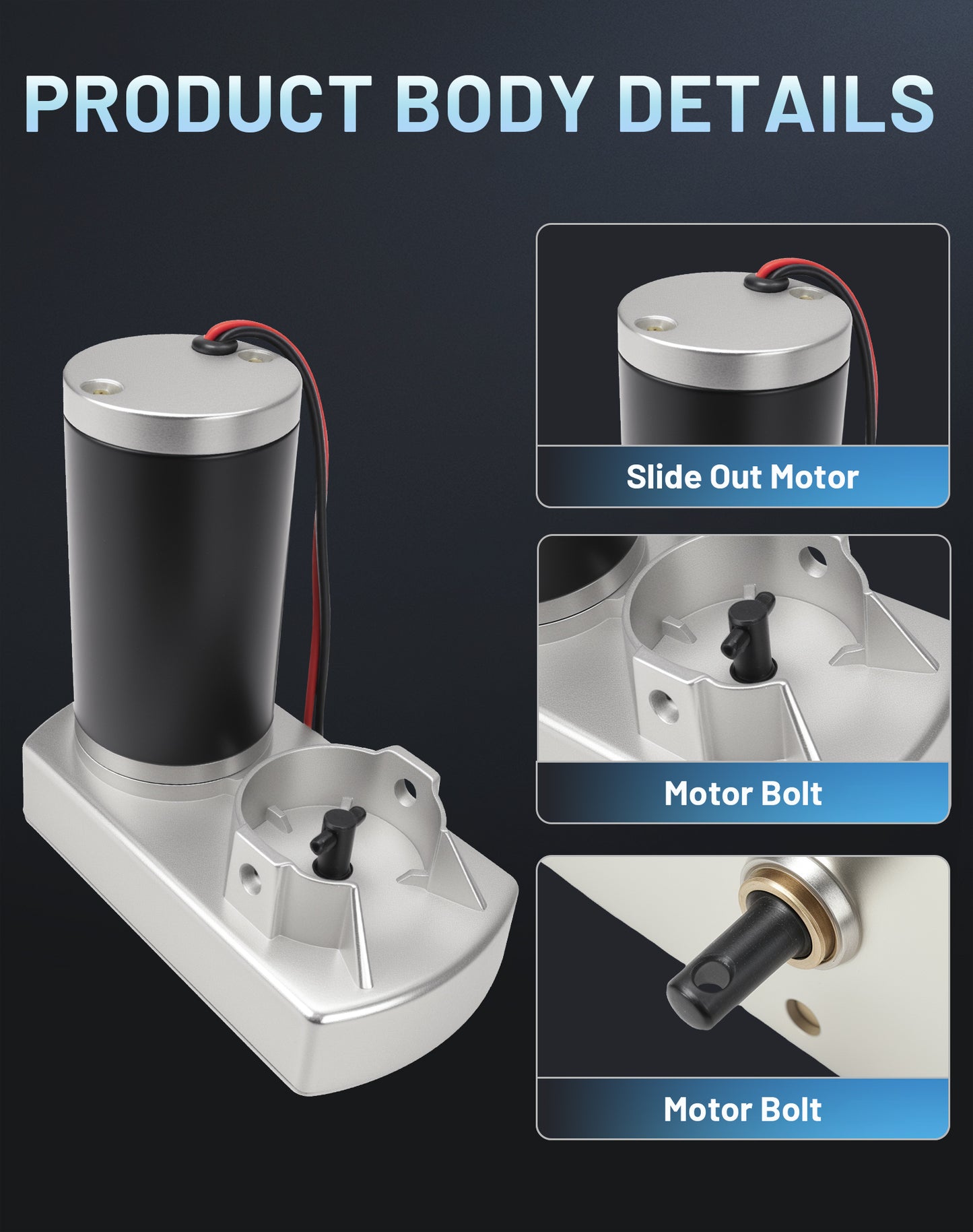 PRODUCT BODY DETAILS

Slide Out Motor

Motor Bolt

Motor Bolt